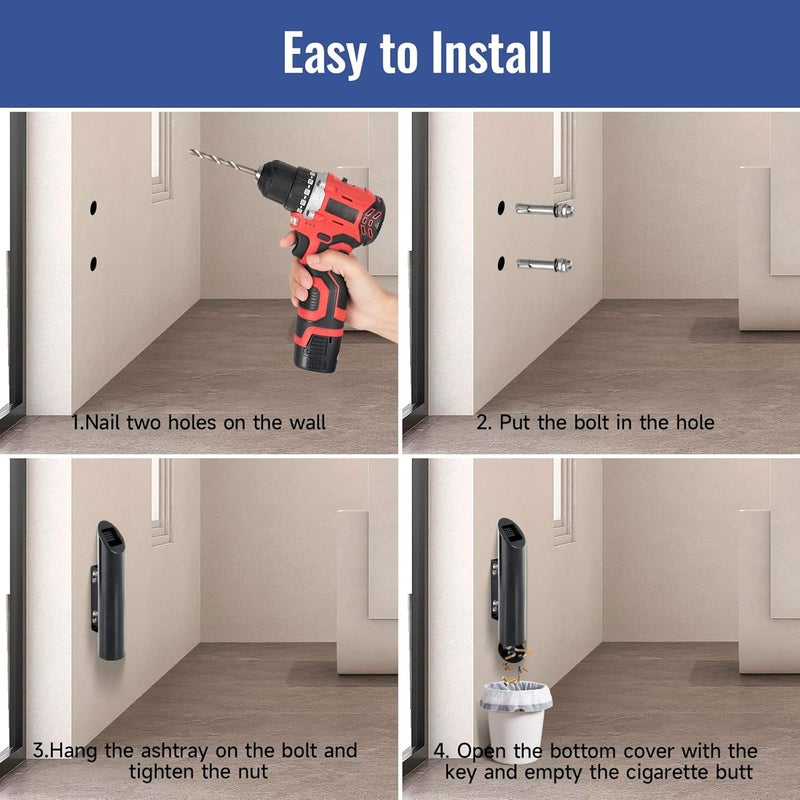 Easy to Install

1.Nail two holes on the wall

2. Put the bolt in the hole

3.Hang the ashtray on the bolt and tighten the nut

4. Open the bottom cover with the key and empty the cigarette butt